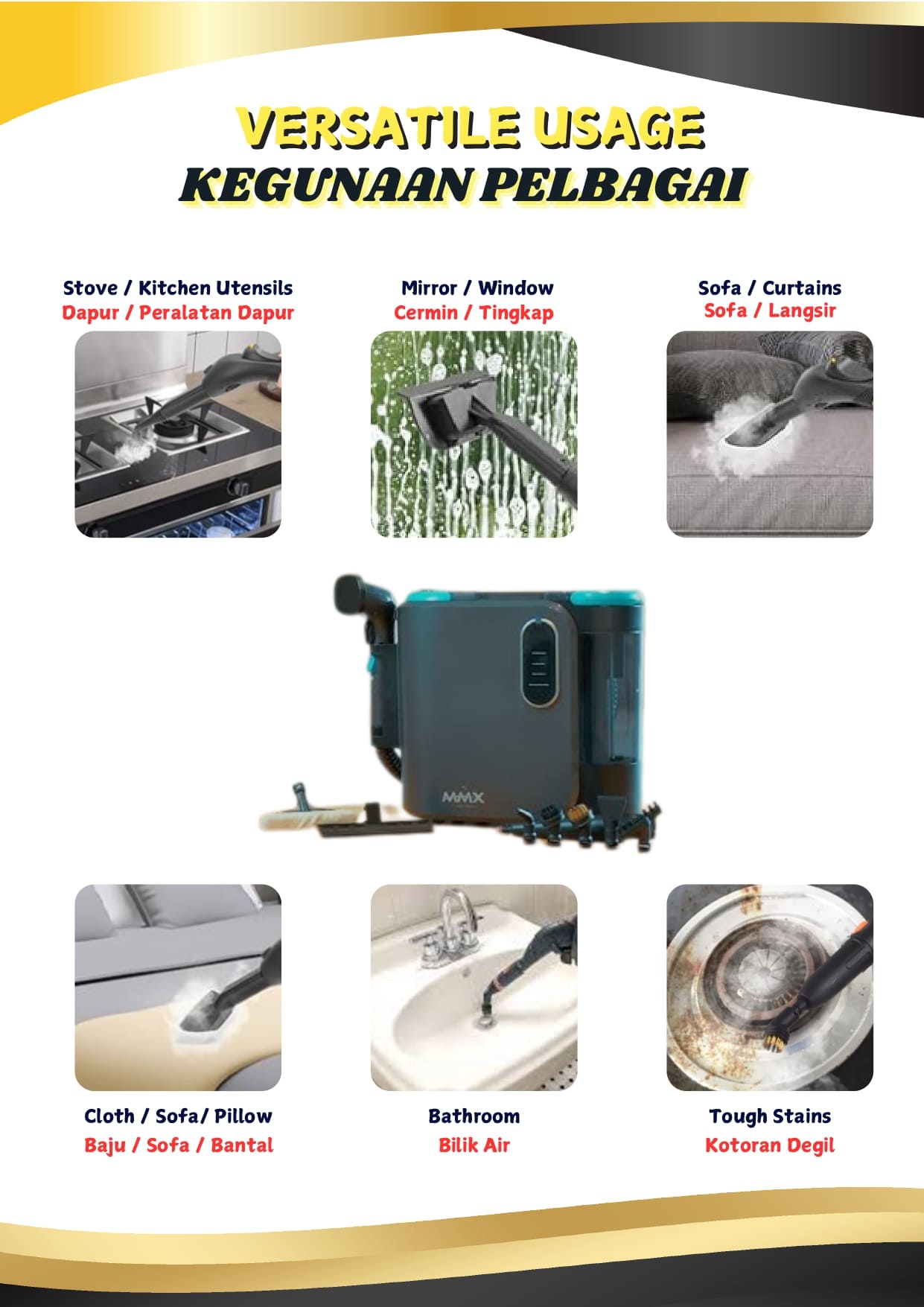 VERSATILE USAGE
KEGUNAAN PELBAGAI

Stove / Kitchen Utensils
Dapur / Peralatan Dapur

Mirror / Window
Cermin / Tingkap

Sofa / Curtains
Sofa / Langsir

MMX

Cloth / Sofa/ Pillow
Baju / Sofa / Bantal

Bathroom
Bilik Air

Tough Stains
Kotoran Degil